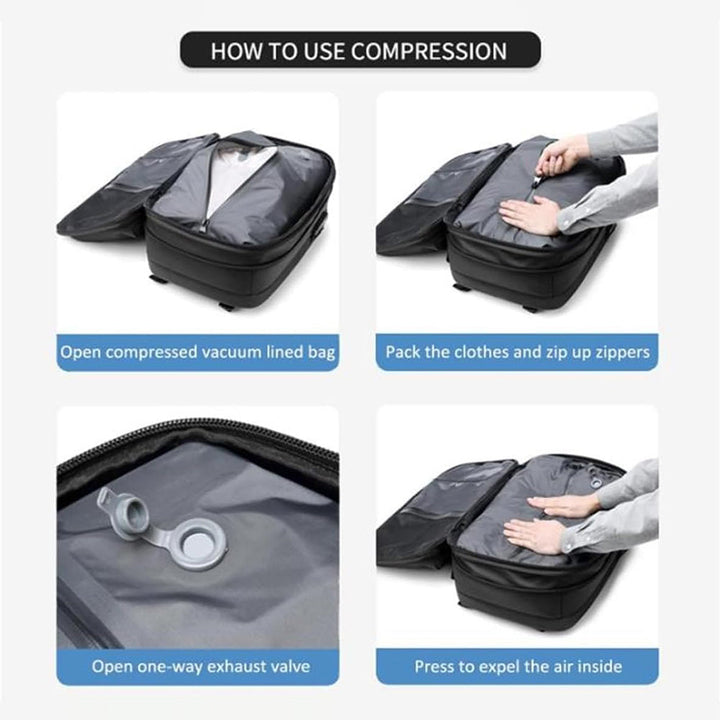 HOW TO USE COMPRESSION

Open compressed vacuum lined bag

Pack the clothes and zip up zippers

Open one-way exhaust valve

Press to expel the air inside